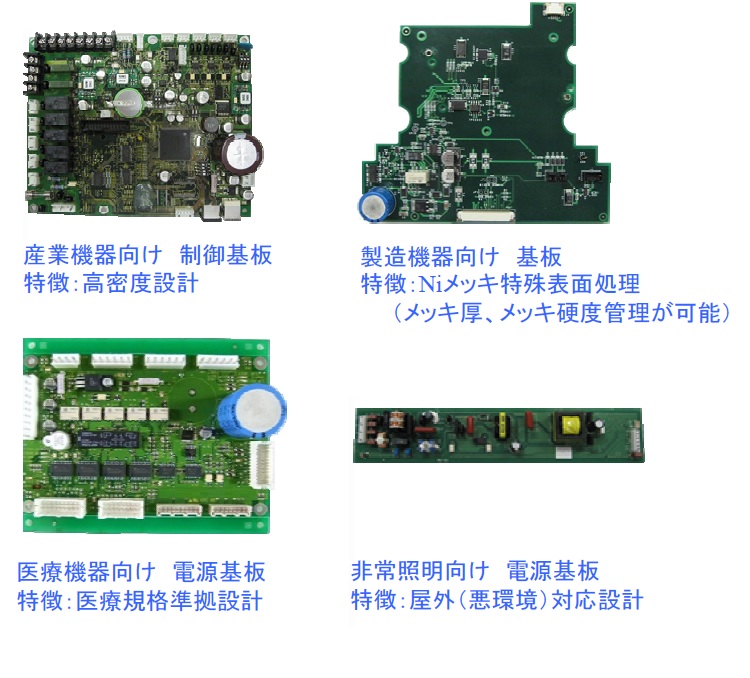 産業機器向け　制御基板
特徴:高密度設計

製造機器向け　基板
特徴:Niメッキ特殊表面処理
（メッキ厚、メッキ硬度管理が可能）

医療機器向け　電源基板
特徴:医療規格準拠設計

非常照明向け　電源基板
特徴:屋外（悪環境）対応設計